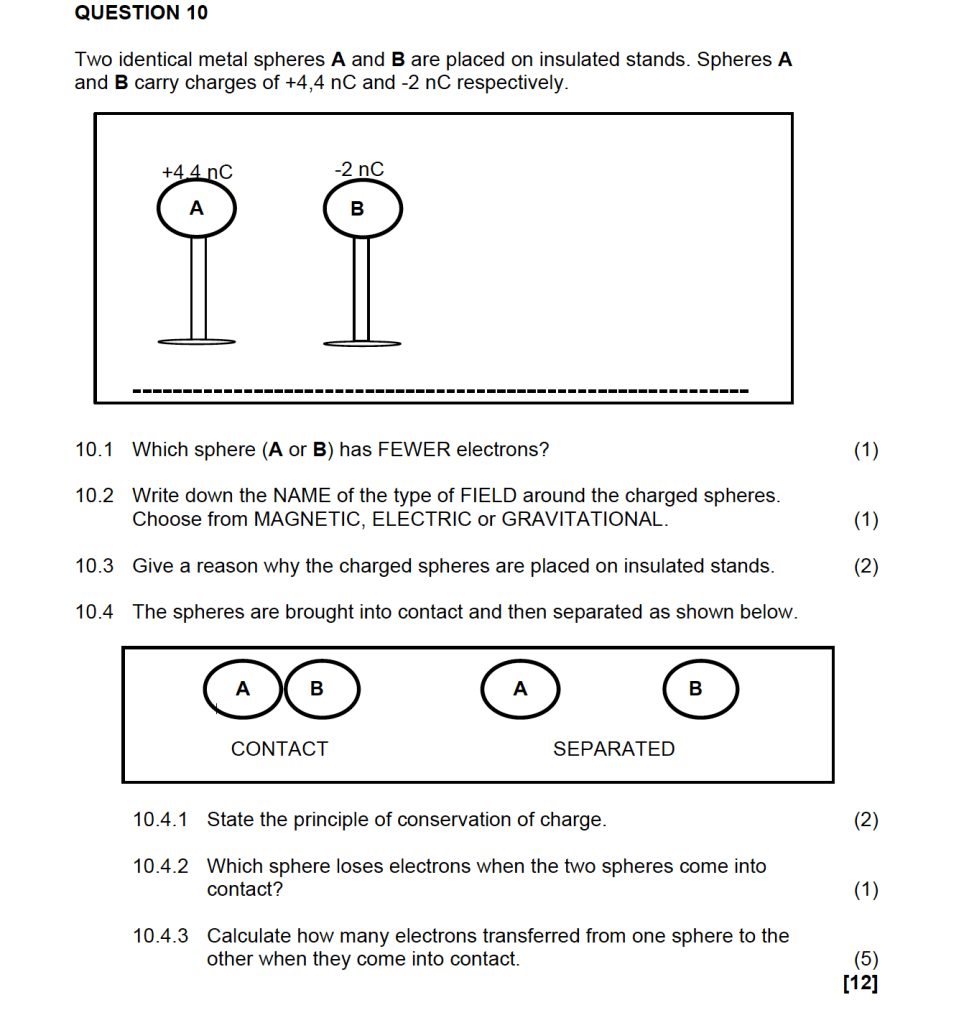 QUESTION 10

Two identical metal spheres **A** and **B** are placed on insulated stands. Spheres **A** and **B** carry charges of +4,4 nC and -2 nC respectively.

+4,4 nC
A
-2 nC
B

10.1 Which sphere (**A** or **B**) has FEWER electrons? (1)

10.2 Write down the NAME of the type of FIELD around the charged spheres. Choose from MAGNETIC, ELECTRIC or GRAVITATIONAL. (1)

10.3 Give a reason why the charged spheres are placed on insulated stands. (2)

10.4 The spheres are brought into contact and then separated as shown below.

A B
CONTACT
A B
SEPARATED

10.4.1 State the principle of conservation of charge. (2)

10.4.2 Which sphere loses electrons when the two spheres come into contact? (1)

10.4.3 Calculate how many electrons transferred from one sphere to the other when they come into contact. (5)
[12]